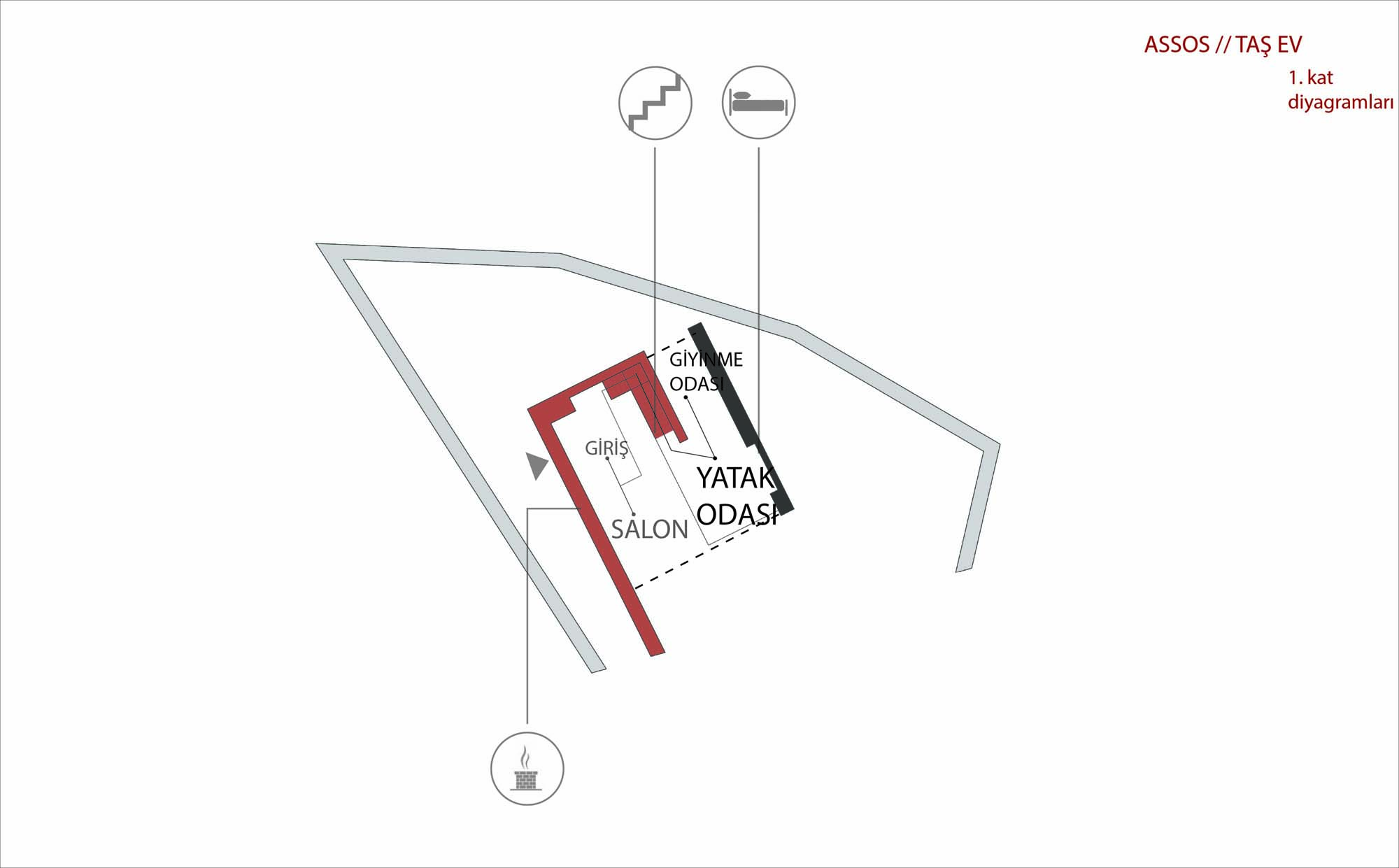 ASSOS // TAŞ EV

1. kat diyagramları

GİYİNME ODASI

GİRİŞ

YATAK ODASI

SALON